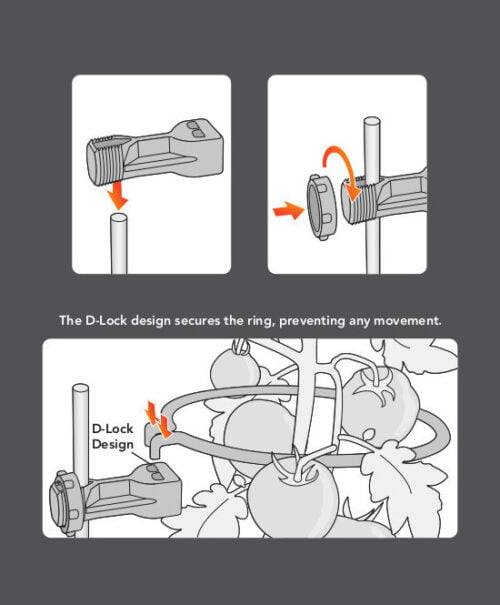 The D-Lock design secures the ring, preventing any movement.

D-Lock Design